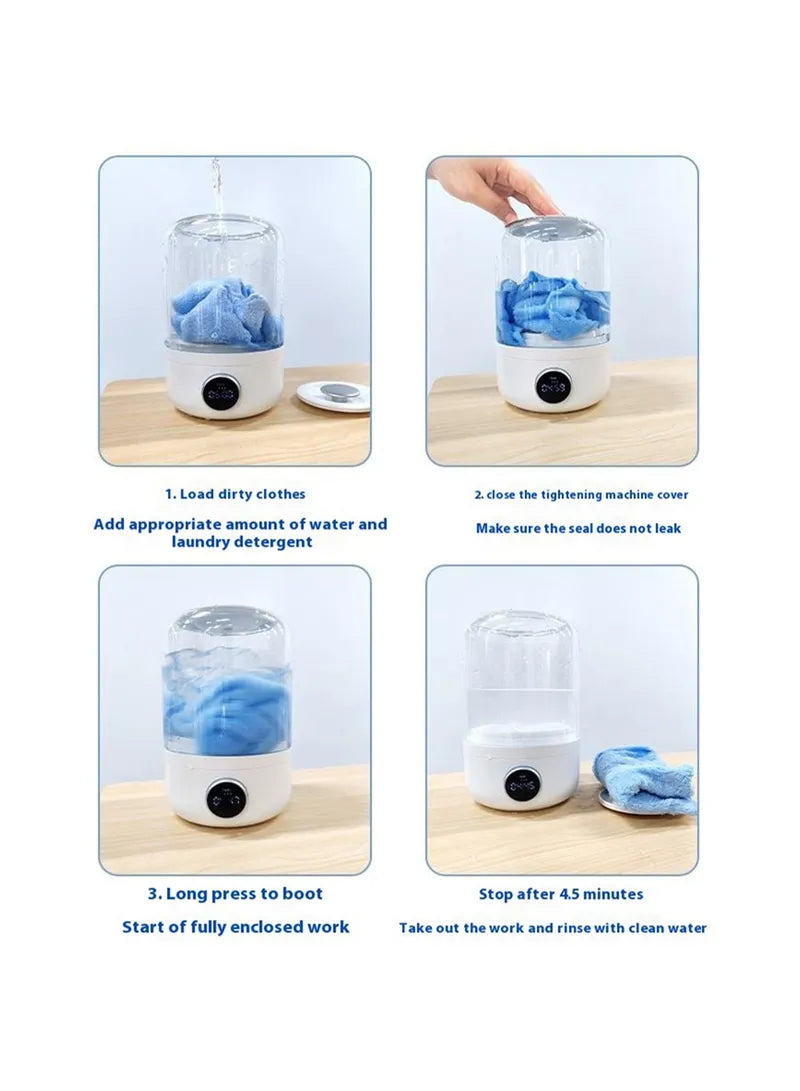 1. Load dirty clothes

Add appropriate amount of water and laundry detergent

2. close the tightening machine cover

Make sure the seal does not leak

3. Long press to boot

Start of fully enclosed work

Stop after 4.5 minutes

Take out the work and rinse with clean water