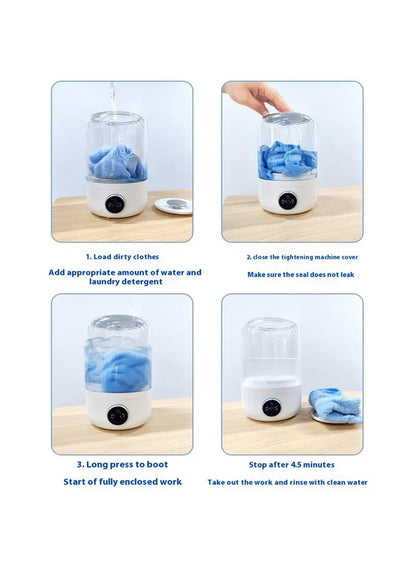 1. Load dirty clothes

Add appropriate amount of water and laundry detergent

2. close the tightening machine cover

Make sure the seal does not leak

3. Long press to boot

Start of fully enclosed work

Stop after 4.5 minutes

Take out the work and rinse with clean water