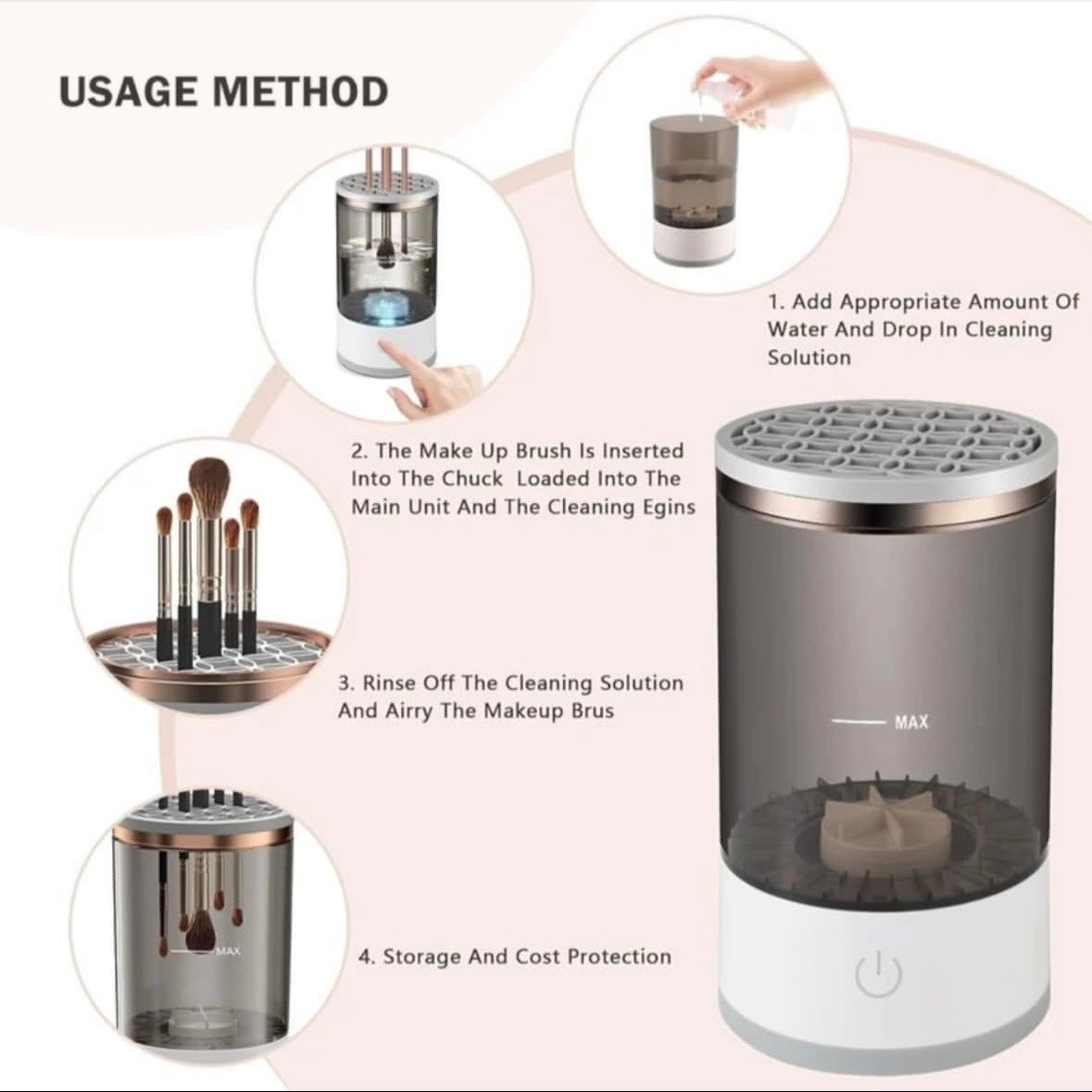 USAGE METHOD

1. Add Appropriate Amount Of Water And Drop In Cleaning Solution

2. The Make Up Brush Is Inserted Into The Chuck Loaded Into The Main Unit And The Cleaning Egins

3. Rinse Off The Cleaning Solution And Airry The Makeup Brus

MAX

MAX

4. Storage And Cost Protection